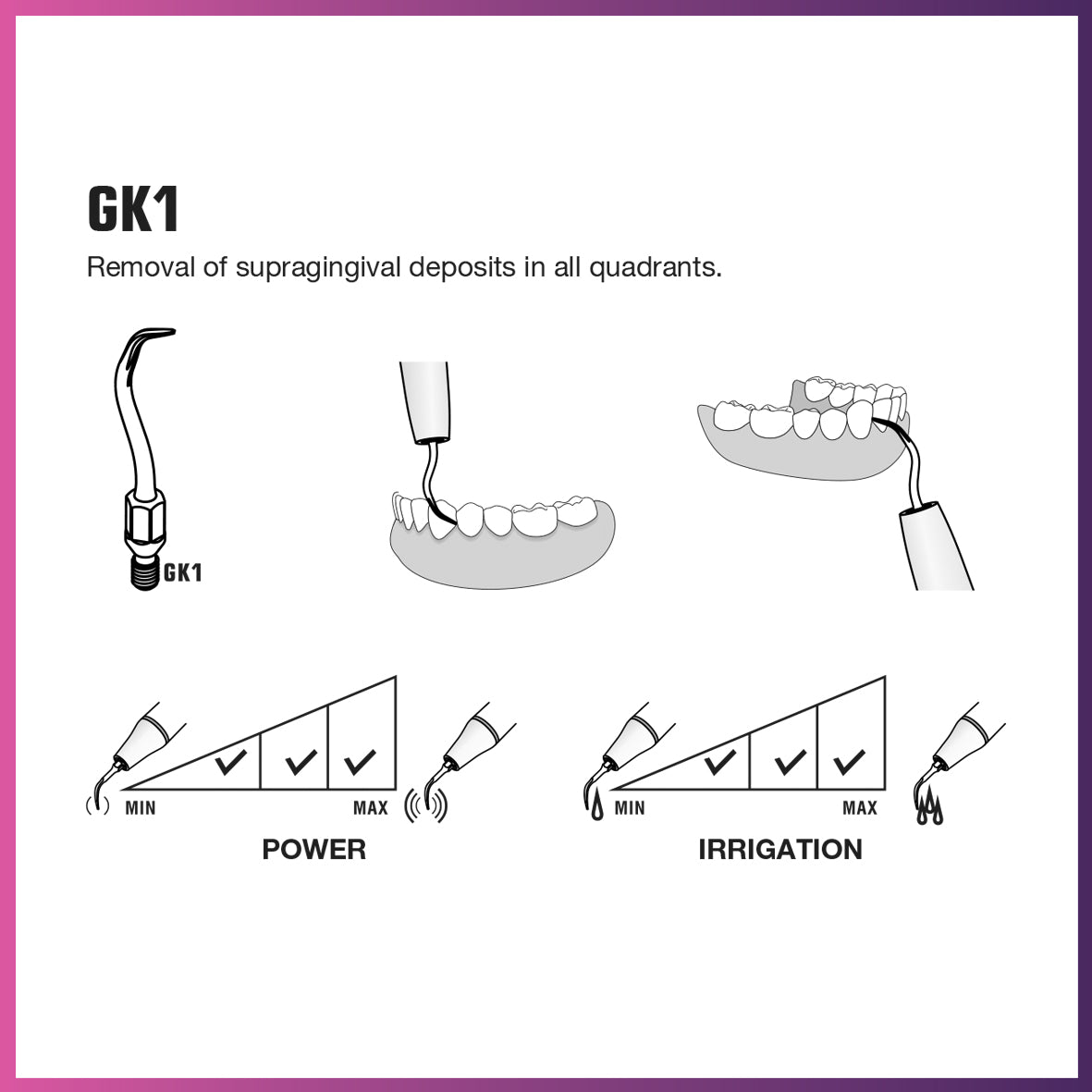 GK1

Removal of supragingival deposits in all quadrants.

GK1

MIN MAX

POWER

MIN MAX

IRRIGATION