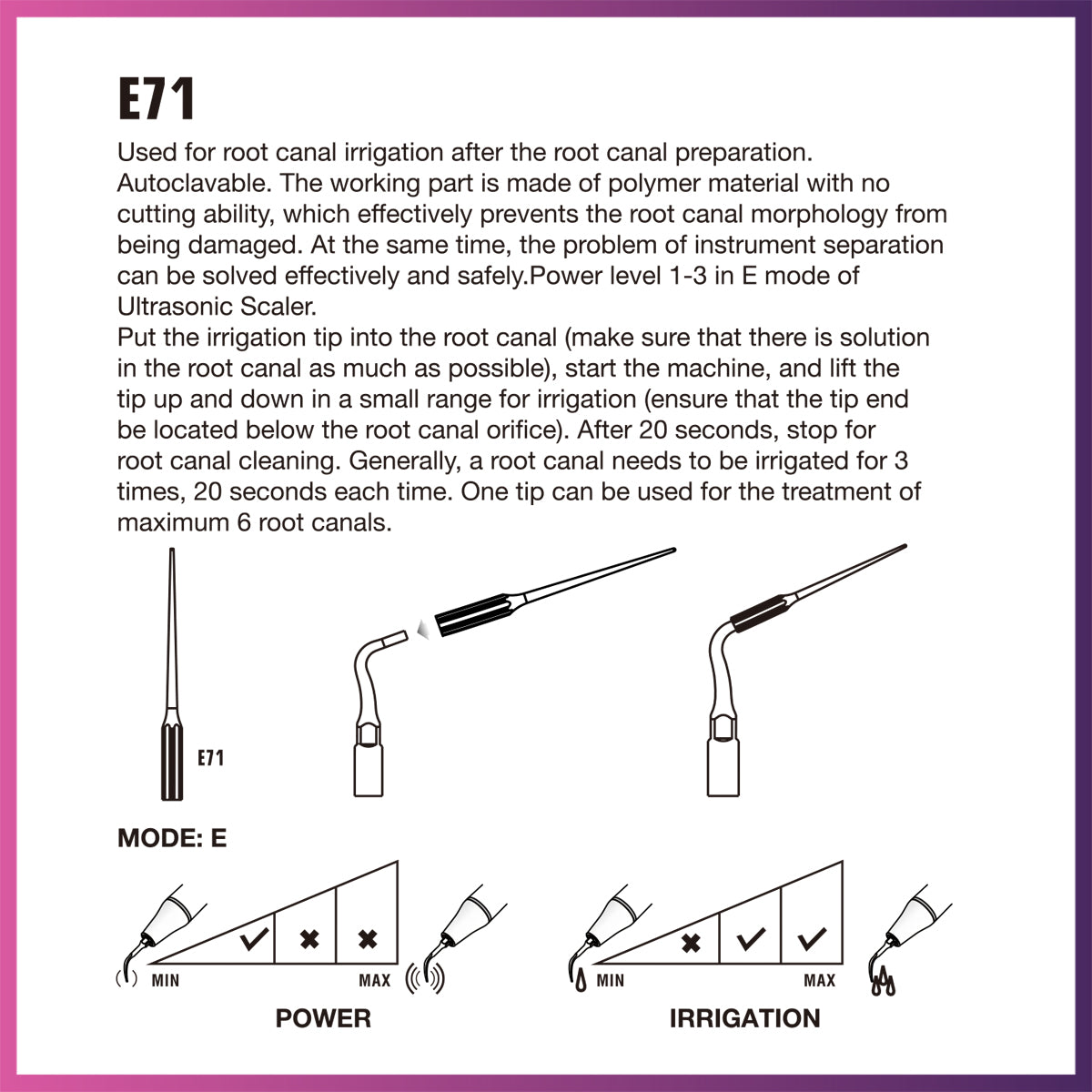 E71

Used for root canal irrigation after the root canal preparation. Autoclavable. The working part is made of polymer material with no cutting ability, which effectively prevents the root canal morphology from being damaged. At the same time, the problem of instrument separation can be solved effectively and safely.Power level 1-3 in E mode of Ultrasonic Scaler.
Put the irrigation tip into the root canal (make sure that there is solution in the root canal as much as possible), start the machine, and lift the tip up and down in a small range for irrigation (ensure that the tip end be located below the root canal orifice). After 20 seconds, stop for root canal cleaning. Generally, a root canal needs to be irrigated for 3 times, 20 seconds each time. One tip can be used for the treatment of maximum 6 root canals.

E71

MODE: E

MIN MAX

POWER

MIN MAX

IRRIGATION