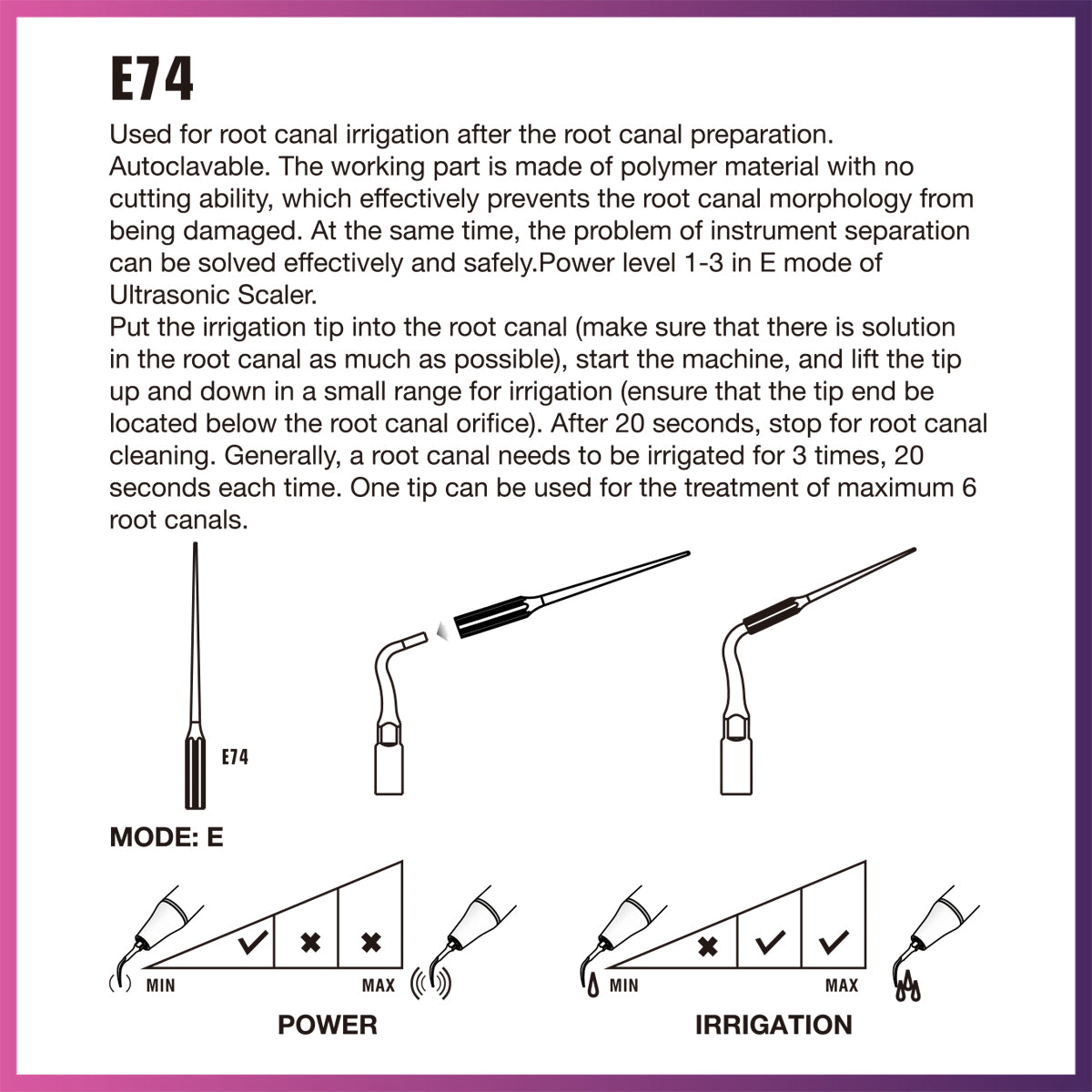 E74

Used for root canal irrigation after the root canal preparation. Autoclavable. The working part is made of polymer material with no cutting ability, which effectively prevents the root canal morphology from being damaged. At the same time, the problem of instrument separation can be solved effectively and safely.Power level 1-3 in E mode of Ultrasonic Scaler.
Put the irrigation tip into the root canal (make sure that there is solution in the root canal as much as possible), start the machine, and lift the tip up and down in a small range for irrigation (ensure that the tip end be located below the root canal orifice). After 20 seconds, stop for root canal cleaning. Generally, a root canal needs to be irrigated for 3 times, 20 seconds each time. One tip can be used for the treatment of maximum 6 root canals.

E74

MODE: E

MIN MAX
POWER

MIN MAX
IRRIGATION