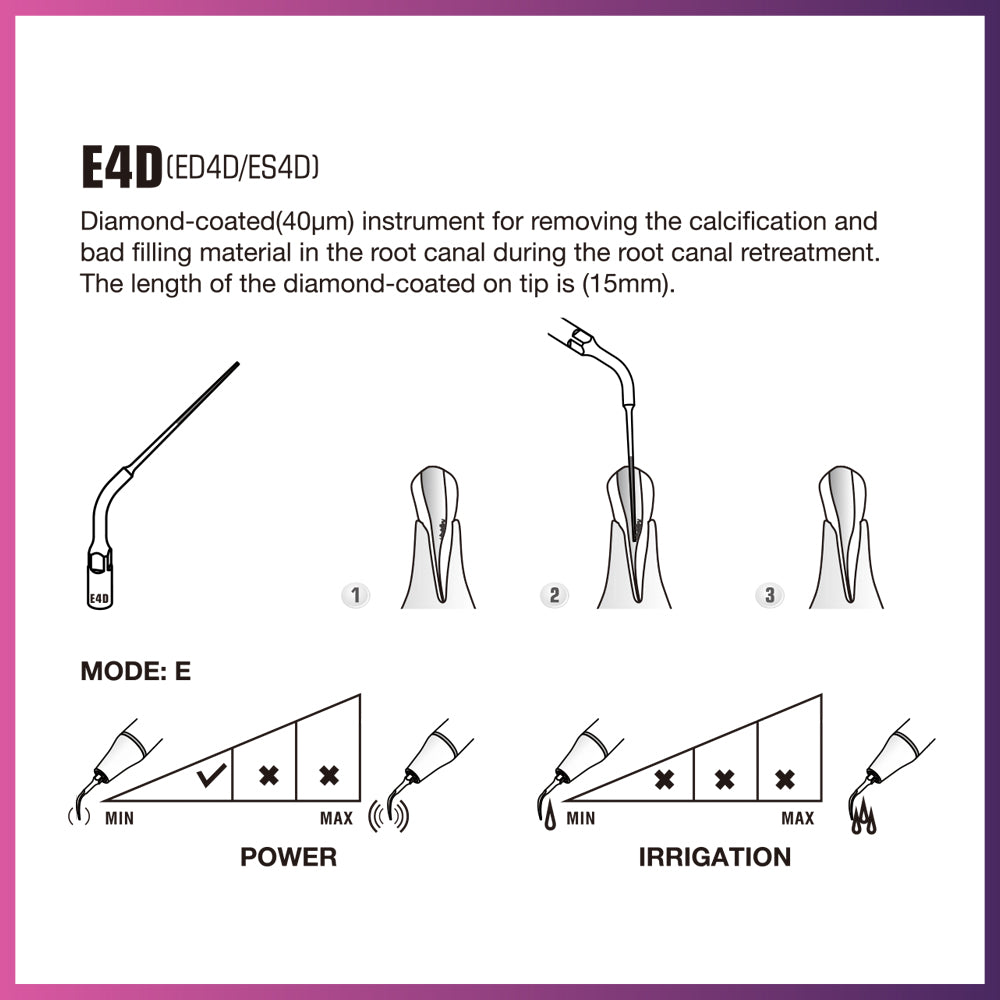 E4D (ED4D/ES4D)

Diamond-coated(40μm) instrument for removing the calcification and bad filling material in the root canal during the root canal retreatment. The length of the diamond-coated on tip is (15mm).

E4D

1

2

3

MODE: E

MIN

MAX

POWER

MIN

MAX

IRRIGATION