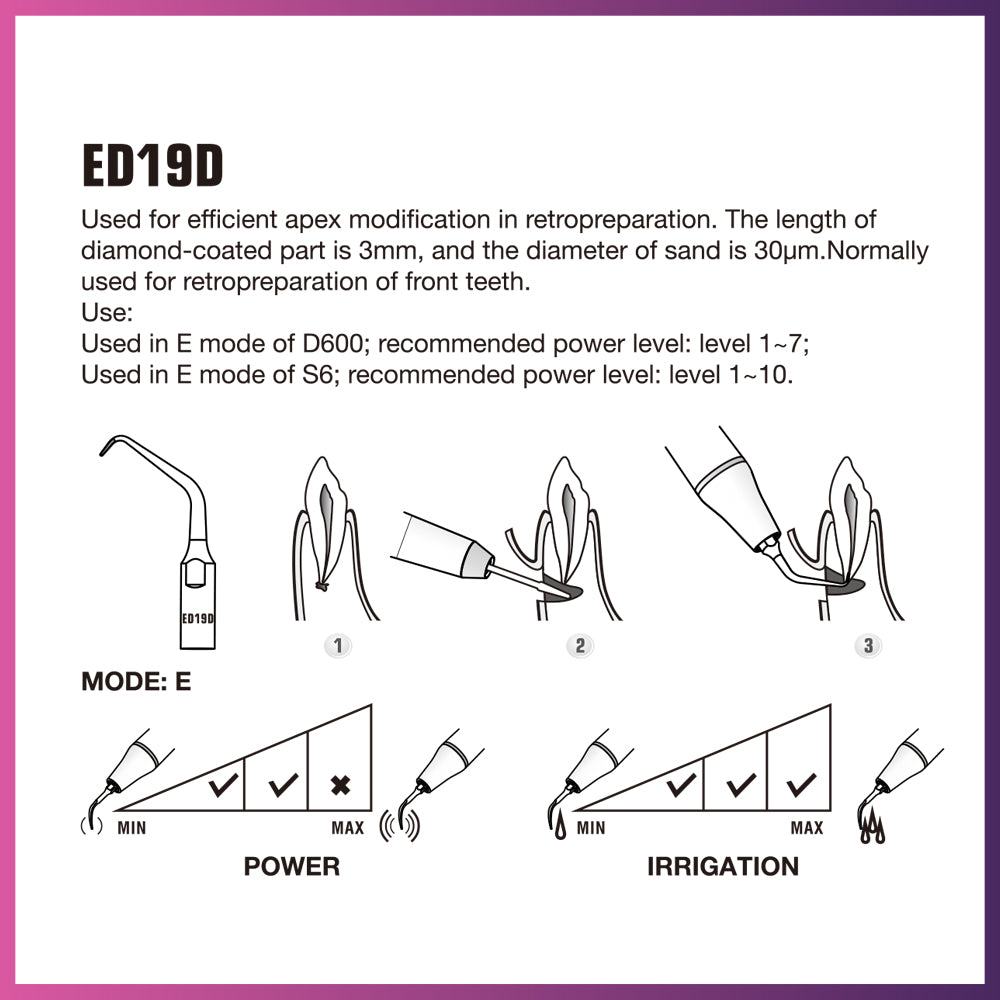 ED19D

Used for efficient apex modification in retropreparation. The length of diamond-coated part is 3mm, and the diameter of sand is 30μm.Normally used for retropreparation of front teeth.
Use:
Used in E mode of D600; recommended power level: level 1~7;
Used in E mode of S6; recommended power level: level 1~10.

ED19D

1

2

3

MODE: E

MIN MAX

POWER

MIN MAX

IRRIGATION