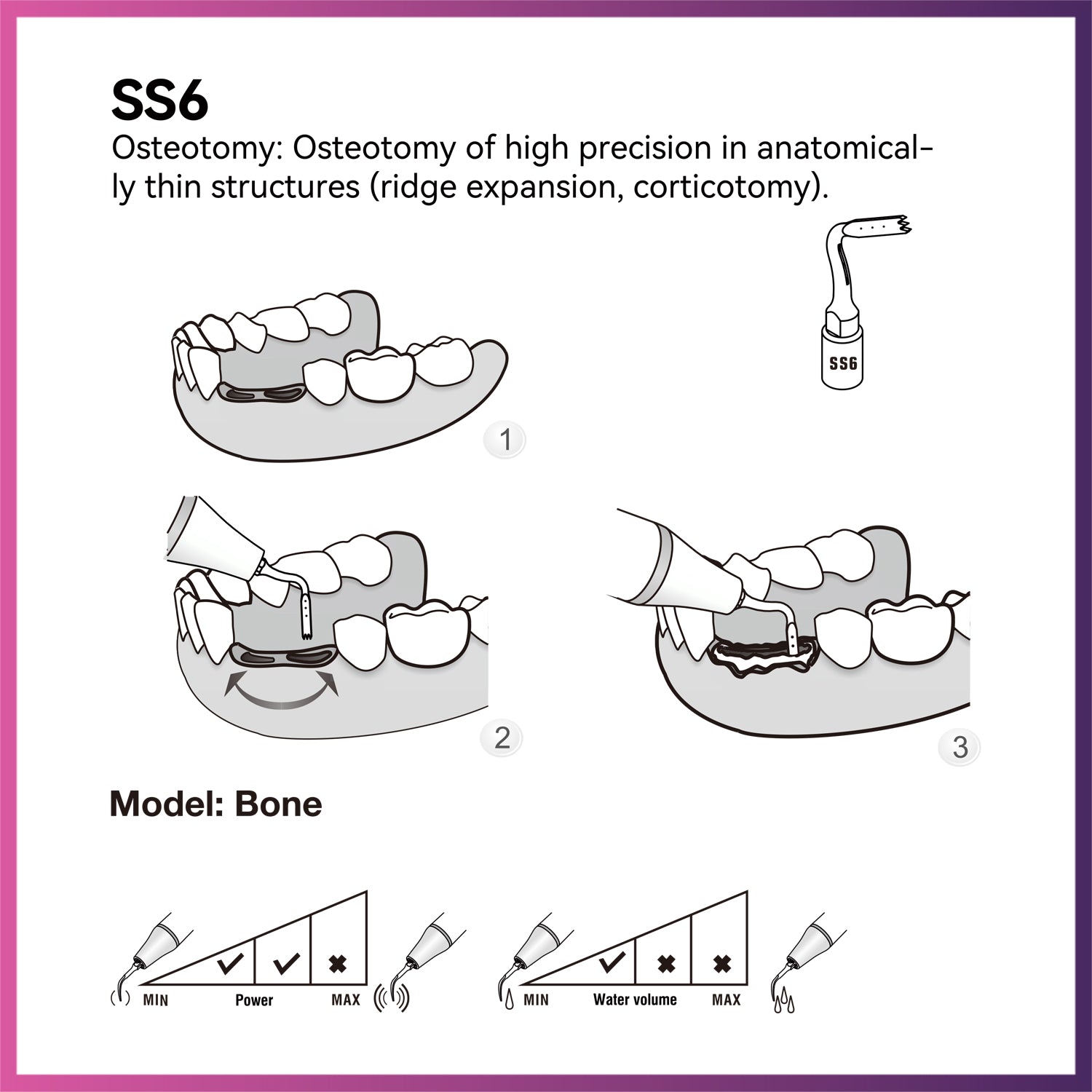 SS6

Osteotomy: Osteotomy of high precision in anatomically thin structures (ridge expansion, corticotomy).

SS6

1

2

3

Model: Bone

MIN Power MAX

MIN Water volume MAX